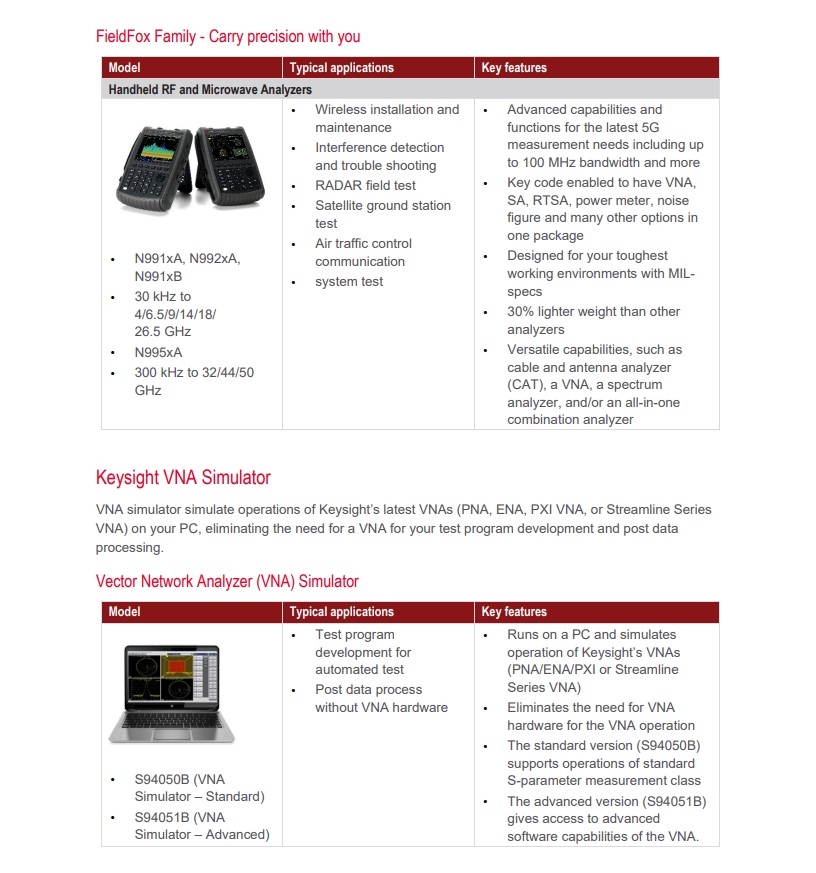 FieldFox Family - Carry precision with you

| Model | Typical applications | Key features |
|---|---|---|
| Handheld RF and Microwave Analyzers | | |
| • N991xA, N992xA, N991xB • 30 kHz to 4/6.5/9/14/18/ 26.5 GHz • N995xA • 300 kHz to 32/44/50 GHz | • Wireless installation and maintenance • Interference detection and trouble shooting • RADAR field test • Satellite ground station test • Air traffic control communication • system test | • Advanced capabilities and functions for the latest 5G measurement needs including up to 100 MHz bandwidth and more • Key code enabled to have VNA, SA, RTSA, power meter, noise figure and many other options in one package • Designed for your toughest working environments with MIL-specs • 30% lighter weight than other analyzers • Versatile capabilities, such as cable and antenna analyzer (CAT), a VNA, a spectrum analyzer, and/or an all-in-one combination analyzer |

Keysight VNA Simulator

VNA simulator simulate operations of Keysight's latest VNAs (PNA, ENA, PXI VNA, or Streamline Series VNA) on your PC, eliminating the need for a VNA for your test program development and post data processing.

Vector Network Analyzer (VNA) Simulator

| Model | Typical applications | Key features |
|---|---|---|
| • S94050B (VNA Simulator – Standard) • S94051B (VNA Simulator – Advanced) | • Test program development for automated test • Post data process without VNA hardware | • Runs on a PC and simulates operation of Keysight's VNAs (PNA/ENA/PXI or Streamline Series VNA) • Eliminates the need for VNA hardware for the VNA operation • The standard version (S94050B) supports operations of standard S-parameter measurement class • The advanced version (S94051B) gives access to advanced software capabilities of the VNA. |