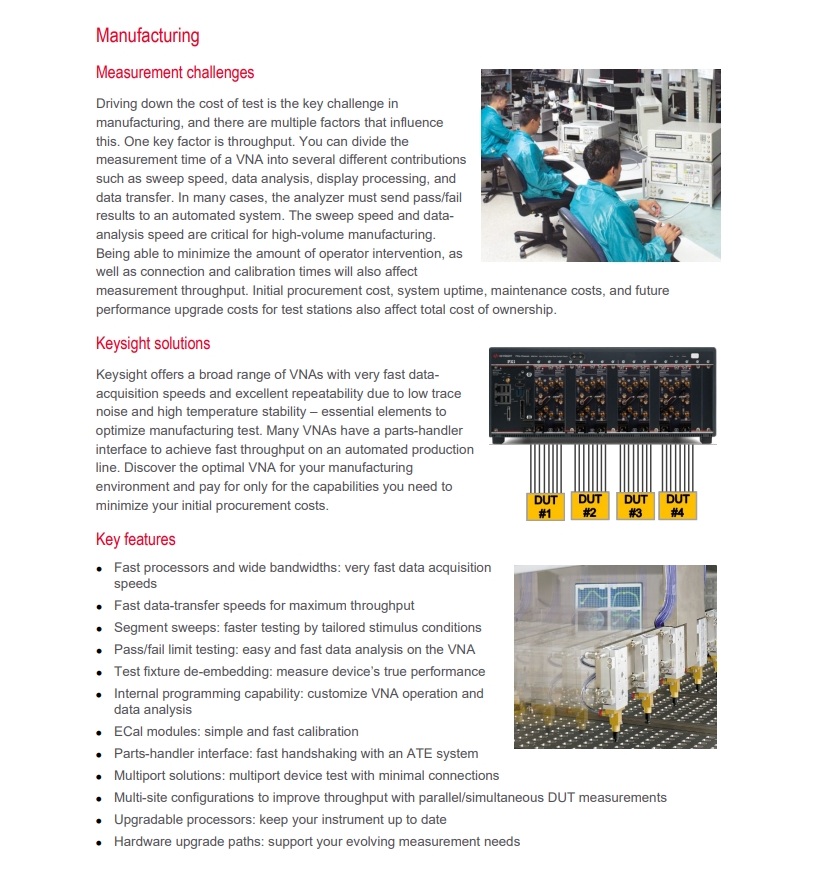 Manufacturing

Measurement challenges

Driving down the cost of test is the key challenge in manufacturing, and there are multiple factors that influence this. One key factor is throughput. You can divide the measurement time of a VNA into several different contributions such as sweep speed, data analysis, display processing, and data transfer. In many cases, the analyzer must send pass/fail results to an automated system. The sweep speed and data-analysis speed are critical for high-volume manufacturing. Being able to minimize the amount of operator intervention, as well as connection and calibration times will also affect measurement throughput. Initial procurement cost, system uptime, maintenance costs, and future performance upgrade costs for test stations also affect total cost of ownership.

Keysight solutions

Keysight offers a broad range of VNAs with very fast data-acquisition speeds and excellent repeatability due to low trace noise and high temperature stability – essential elements to optimize manufacturing test. Many VNAs have a parts-handler interface to achieve fast throughput on an automated production line. Discover the optimal VNA for your manufacturing environment and pay for only for the capabilities you need to minimize your initial procurement costs.

DUT #1
DUT #2
DUT #3
DUT #4

Key features

• Fast processors and wide bandwidths: very fast data acquisition speeds
• Fast data-transfer speeds for maximum throughput
• Segment sweeps: faster testing by tailored stimulus conditions
• Pass/fail limit testing: easy and fast data analysis on the VNA
• Test fixture de-embedding: measure device's true performance
• Internal programming capability: customize VNA operation and data analysis
• ECal modules: simple and fast calibration
• Parts-handler interface: fast handshaking with an ATE system
• Multiport solutions: multiport device test with minimal connections
• Multi-site configurations to improve throughput with parallel/simultaneous DUT measurements
• Upgradable processors: keep your instrument up to date
• Hardware upgrade paths: support your evolving measurement needs